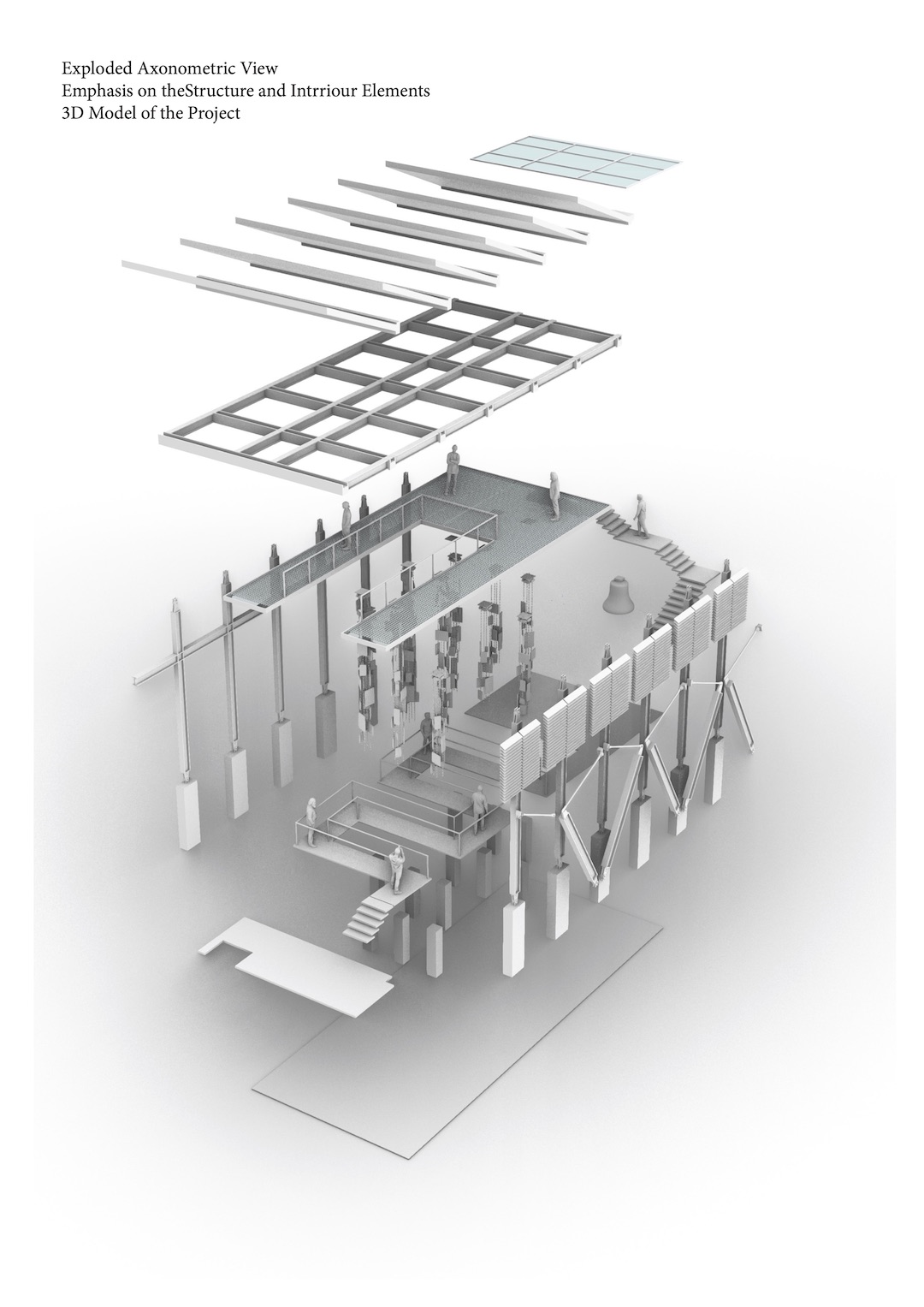 Exploded Axonometric View
Emphasis on theStructure and Intrriour Elements
3D Model of the Project